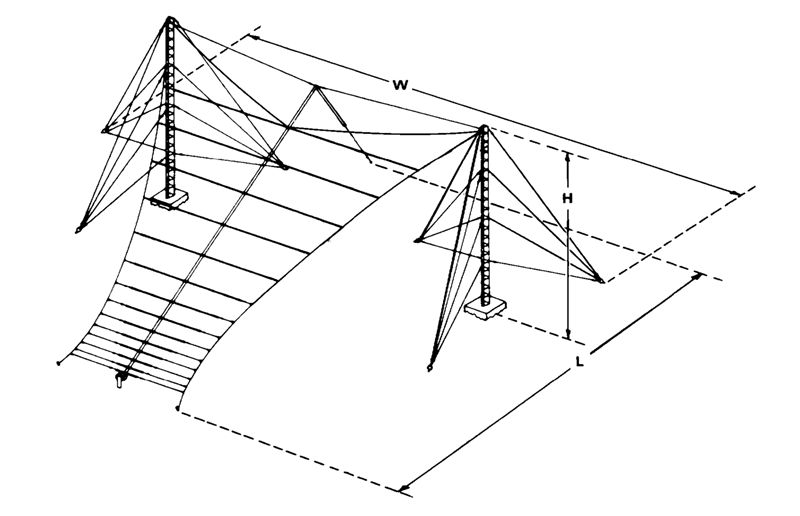 W
H
L